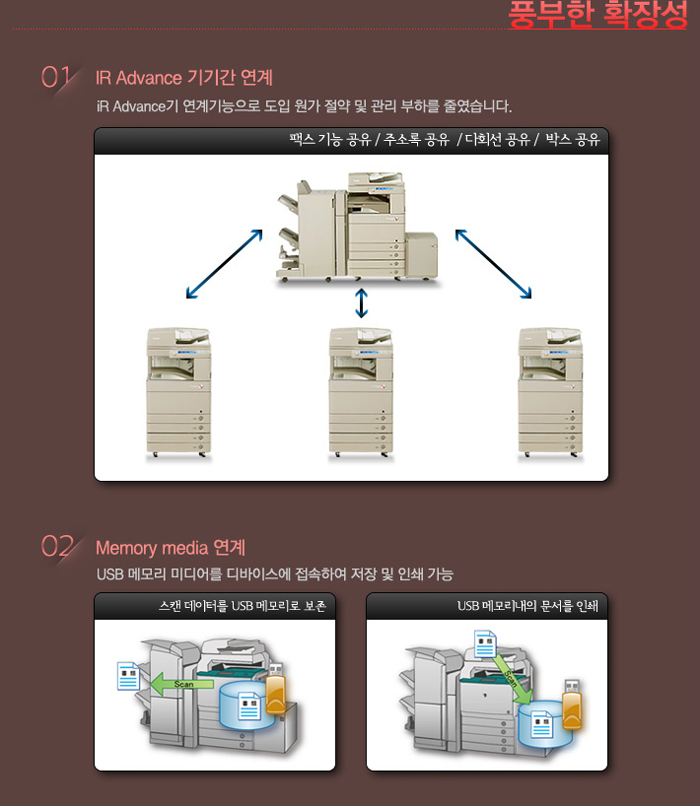 풍부한 확장성

01 IR Advance 기기간 연계

iR Advance기 연계기능으로 도입 원가 절약 및 관리 부하를 줄였습니다.

팩스 기능 공유 / 주소록 공유 / 다회선 공유 / 박스 공유

02 Memory media 연계

USB 메모리 미디어를 디바이스에 접속하여 저장 및 인쇄 가능

스캔 데이터를 USB 메모리로 보존

Scan

USB 메모리내의 문서를 인쇄

Scan